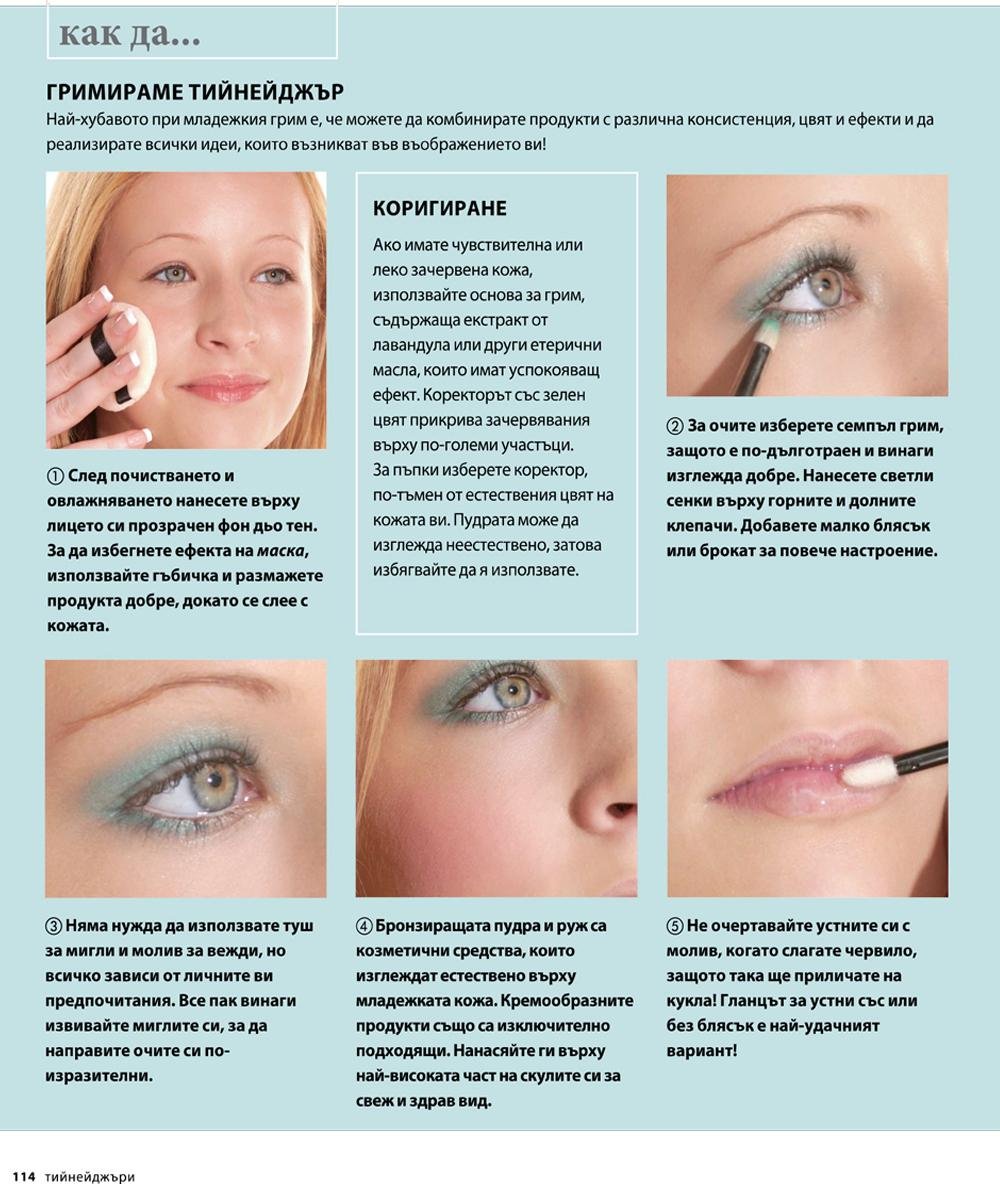 как да...

ГРИМИРАМЕ ТИЙНЕЙДЖЪР

Най-хубавото при младежкия грим е, че можете да комбинирате продукти с различна консистенция, цвят и ефекти и да реализирате всички идеи, които възникват във въображението ви!

① След почистването и овлажняването нанесете върху лицето си прозрачен фон дьо тен. За да избегнете ефекта на маска, използвайте гъбичка и размажете продукта добре, докато се слее с кожата.

КОРИГИРАНЕ

Ако имате чувствителна или леко зачервена кожа, използвайте основа за грим, съдържаща екстракт от лавандула или други етерични масла, които имат успокояващ ефект. Коректорът със зелен цвят прикрива зачервявания върху по-големи участъци. За пъпки изберете коректор, по-тъмен от естествения цвят на кожата ви. Пудрата може да изглежда неестествено, затова избягвайте да я използвате.

② За очите изберете семпъл грим, защото е по-дълготраен и винаги изглежда добре. Нанесете светли сенки върху горните и долните клепачи. Добавете малко блясък или брокат за повече настроение.

③ Няма нужда да използвате туш за мигли и молив за вежди, но всичко зависи от личните ви предпочитания. Все пак винаги извивайте миглите си, за да направите очите си по-изразителни.

④ Бронзиращата пудра и руж са козметични средства, които изглеждат естествено върху младежката кожа. Кремообразните продукти също са изключително подходящи. Нанасяйте ги върху най-високата част на скулите си за свеж и здрав вид.

⑤ Не очертавайте устните си с молив, когато слагате червило, защото така ще приличате на кукла! Гланцът за устни със или без блясък е най-удачният вариант!

114 тийнейджъри